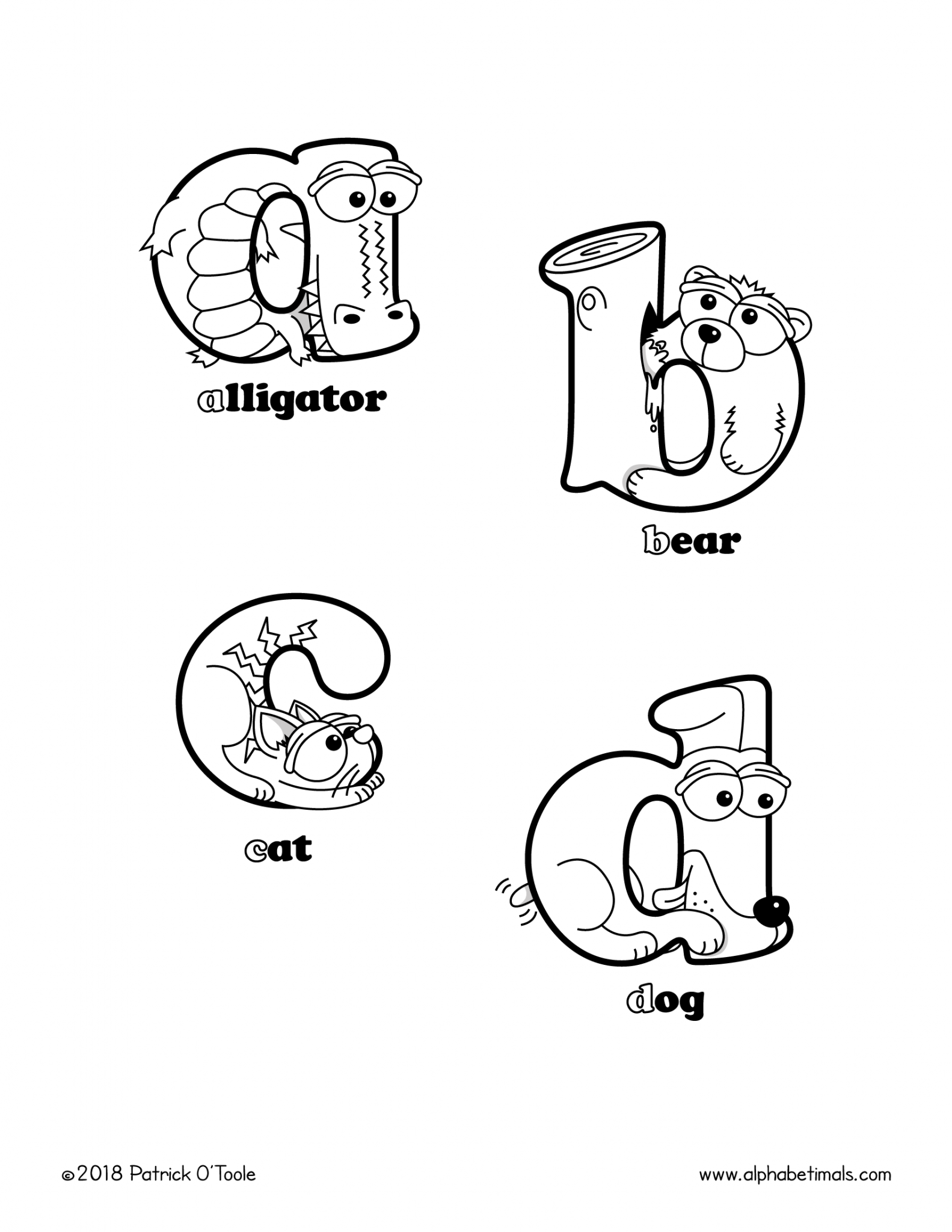 alligator

bear

cat

dog

©2018 Patrick O'Toole

www.alphabetimals.com